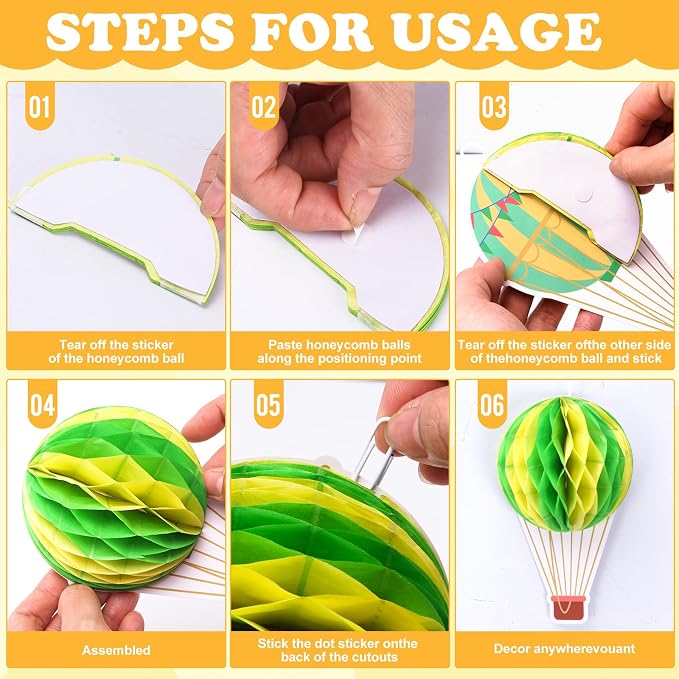 STEPS FOR USAGE

01

Tear off the sticker of the honeycomb ball

02

Paste honeycomb balls along the positioning point

03

Tear off the sticker ofthe other side of thehoneycomb ball and stick

04

Assembled

05

Stick the dot sticker onthe back of the cutouts

06

Decor anywherevouant