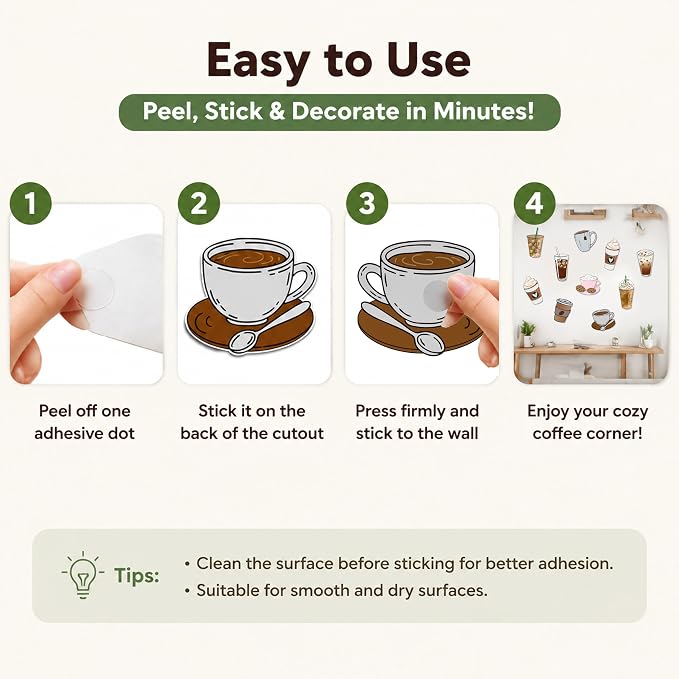 Easy to Use

Peel, Stick & Decorate in Minutes!

1

Peel off one adhesive dot

2

Stick it on the back of the cutout

3

Press firmly and stick to the wall

4

Enjoy your cozy coffee corner!

Tips:

• Clean the surface before sticking for better adhesion.
• Suitable for smooth and dry surfaces.